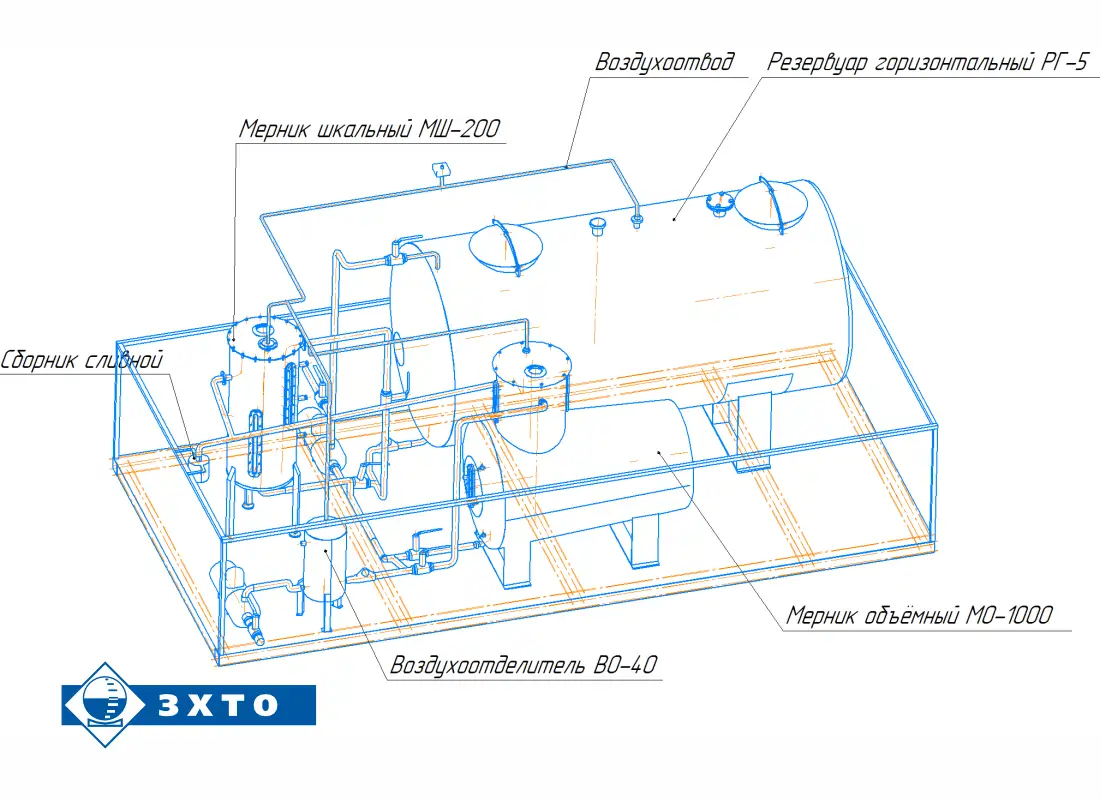 Воздухоотвод
Резервуар горизонтальный РГ-5
Мерник шкальный МШ-200
Сборник сливной
Мерник объёмный МО-1000
Воздухоотделитель ВО-40
ЗХТО